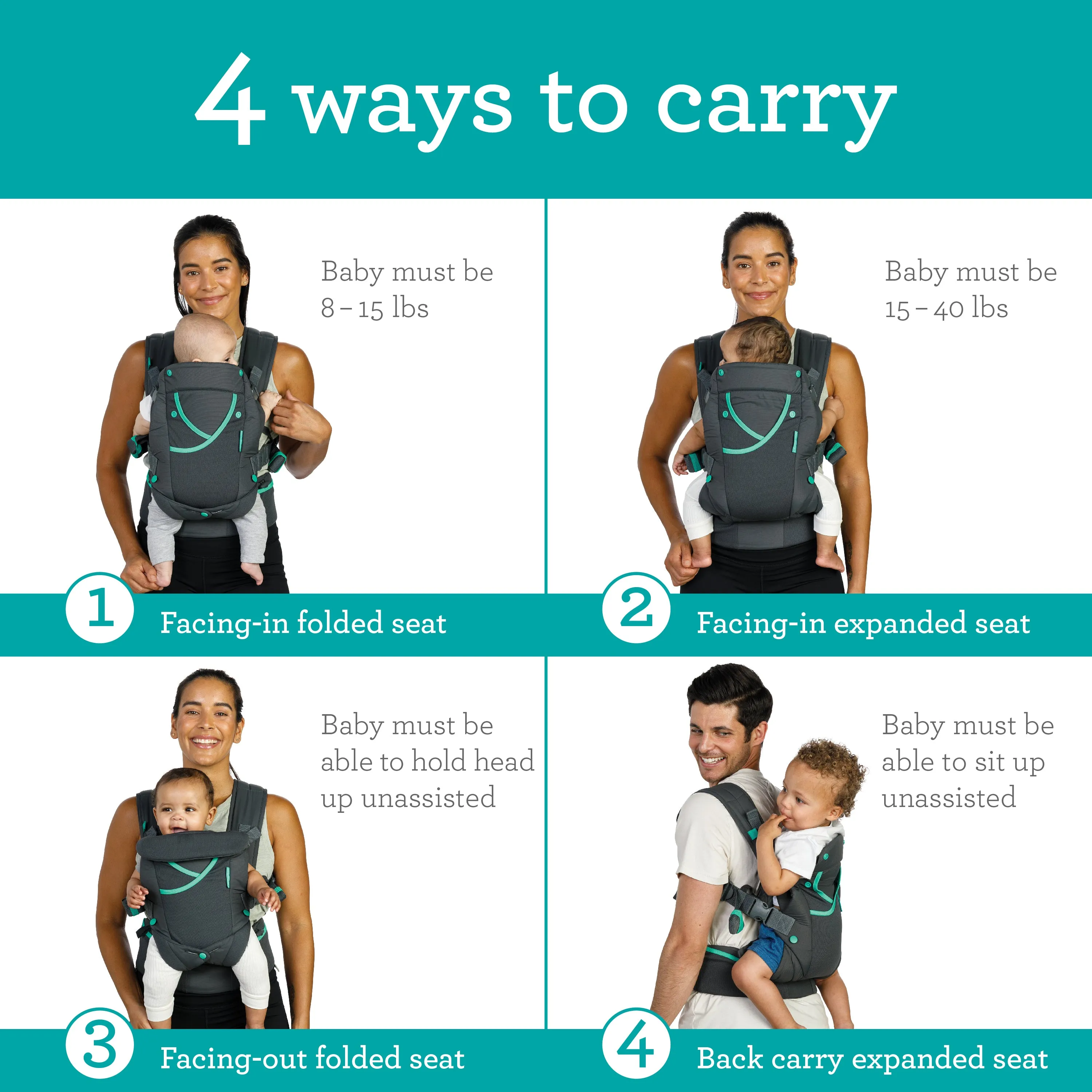 4 ways to carry

Baby must be 8 – 15 lbs

1 Facing-in folded seat

Baby must be 15 – 40 lbs

2 Facing-in expanded seat

Baby must be able to hold head up unassisted

3 Facing-out folded seat

Baby must be able to sit up unassisted

4 Back carry expanded seat